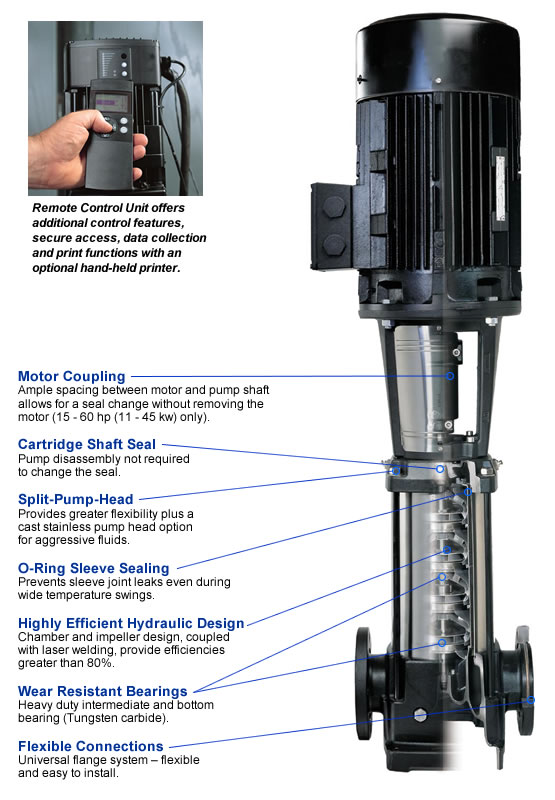 Remote Control Unit offers additional control features, secure access, data collection and print functions with an optional hand-held printer.

Motor Coupling
Ample spacing between motor and pump shaft allows for a seal change without removing the motor (15 - 60 hp (11 - 45 kw) only).

Cartridge Shaft Seal
Pump disassembly not required to change the seal.

Split-Pump-Head
Provides greater flexibility plus a cast stainless pump head option for aggressive fluids.

O-Ring Sleeve Sealing
Prevents sleeve joint leaks even during wide temperature swings.

Highly Efficient Hydraulic Design
Chamber and impeller design, coupled with laser welding, provide efficiencies greater than 80%.

Wear Resistant Bearings
Heavy duty intermediate and bottom bearing (Tungsten carbide).

Flexible Connections
Universal flange system – flexible and easy to install.